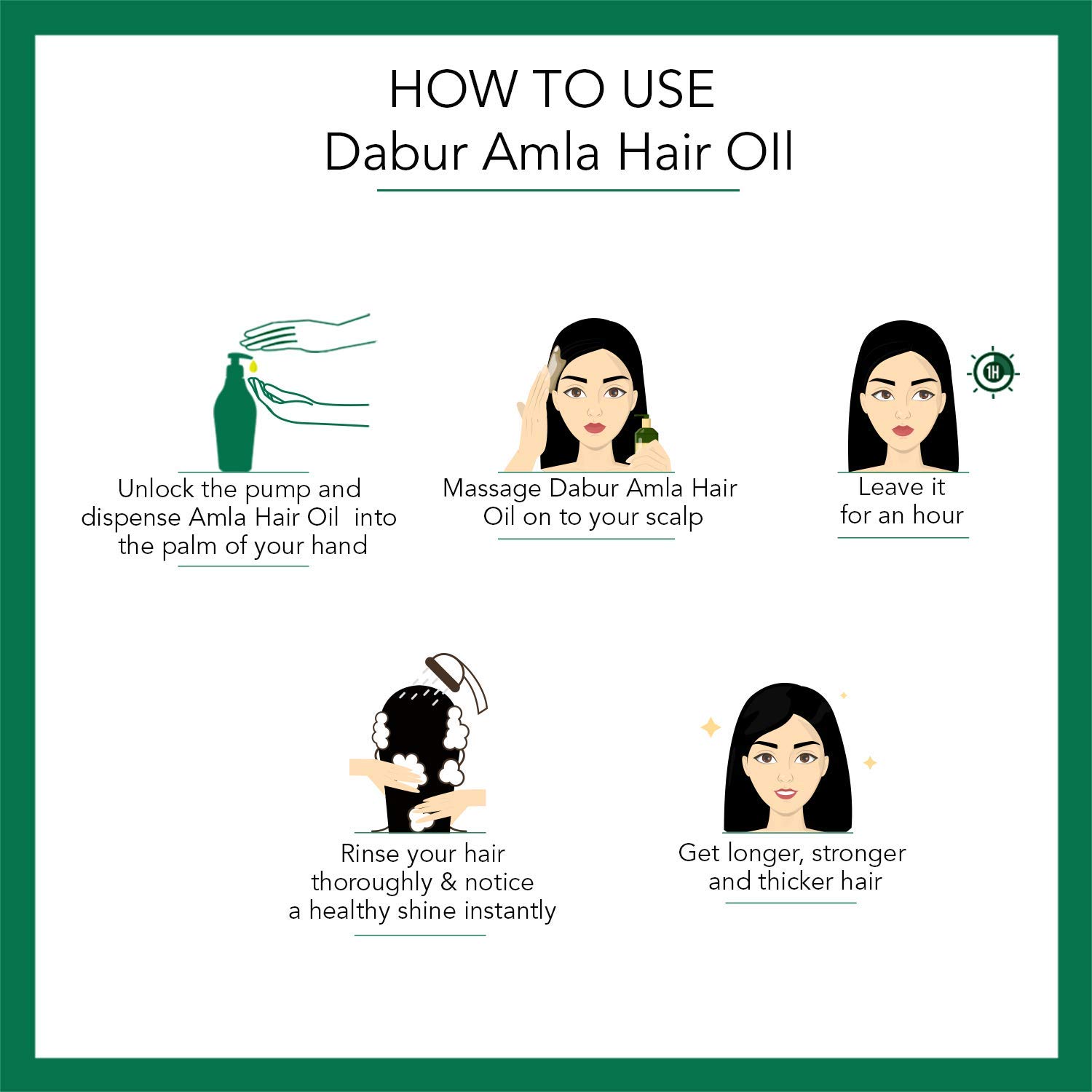 HOW TO USE
Dabur Amla Hair OIl

Unlock the pump and dispense Amla Hair Oil into the palm of your hand

Massage Dabur Amla Hair Oil on to your scalp

1H

Leave it for an hour

Rinse your hair thoroughly & notice a healthy shine instantly

Get longer, stronger and thicker hair